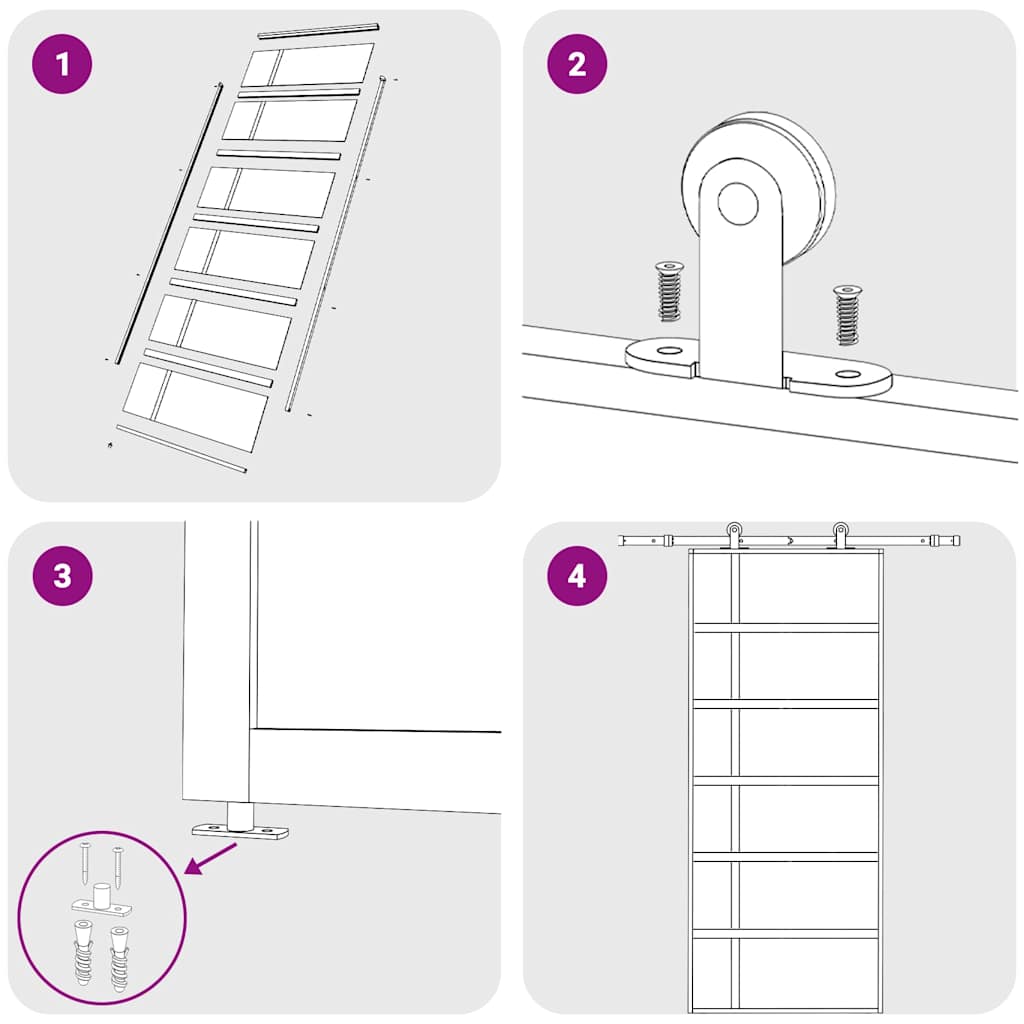 1

2

3

4