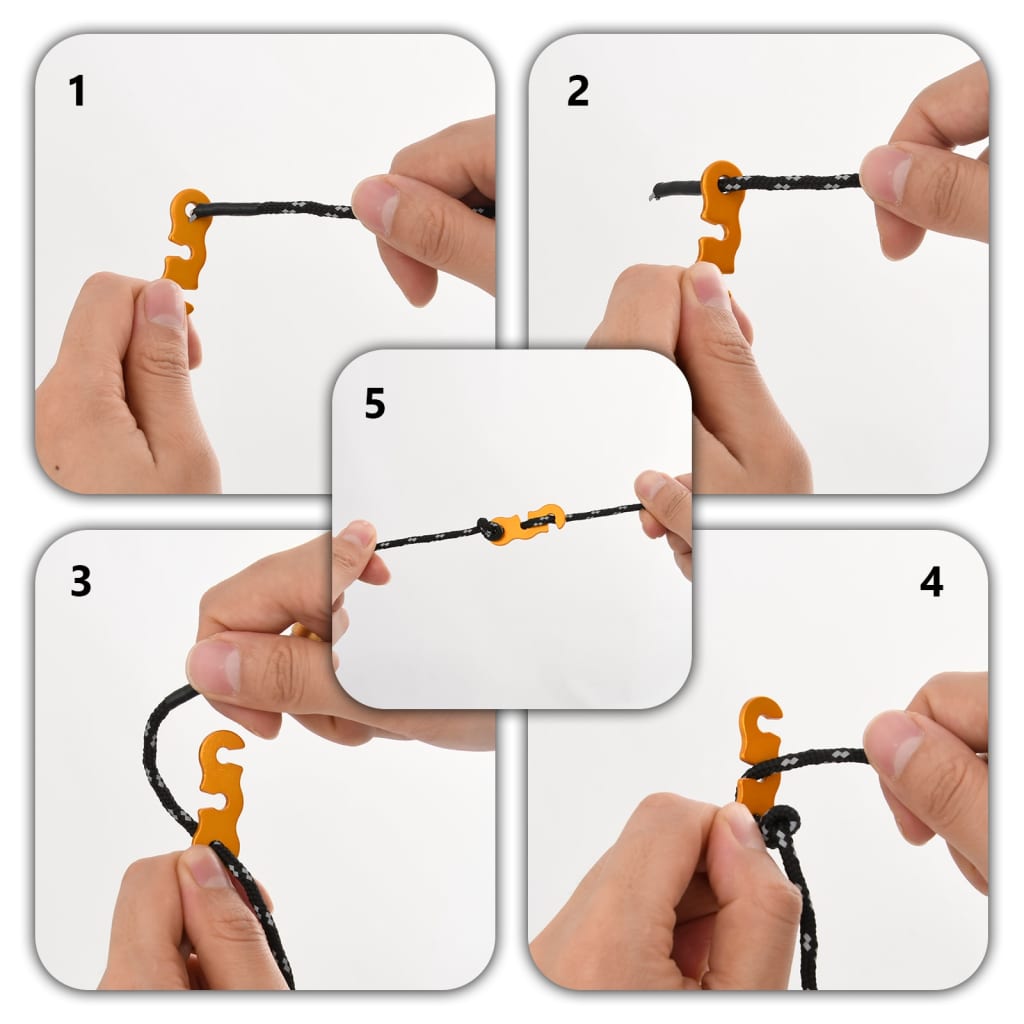 1

2

5

3

4