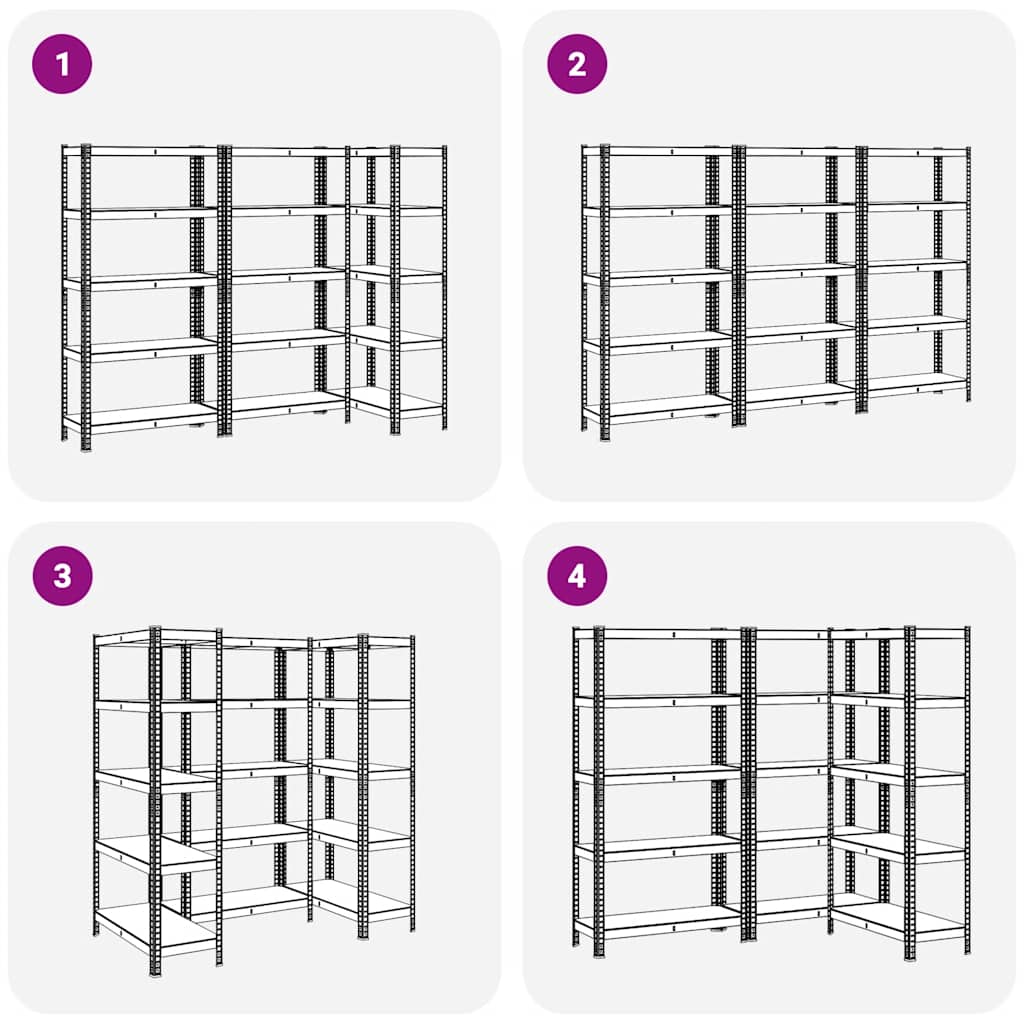 1

2

3

4