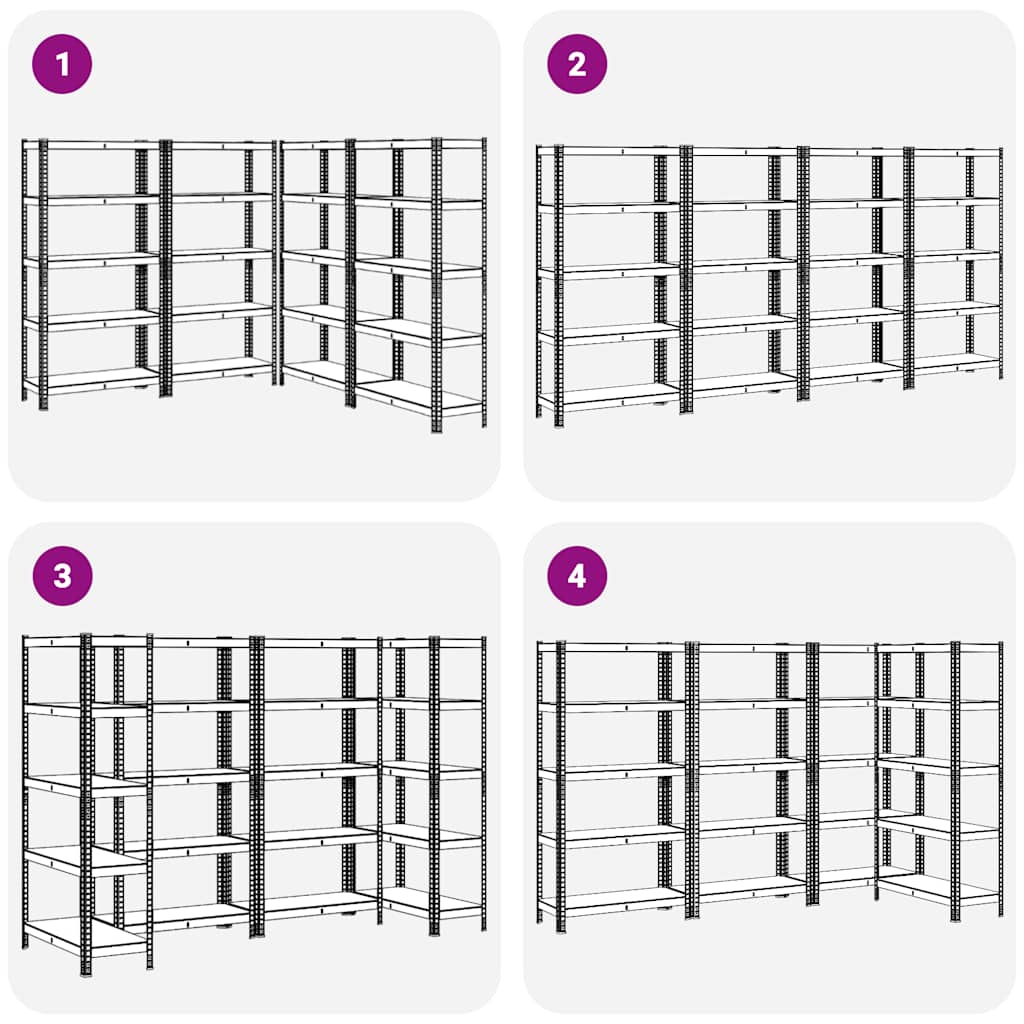 1

2

3

4