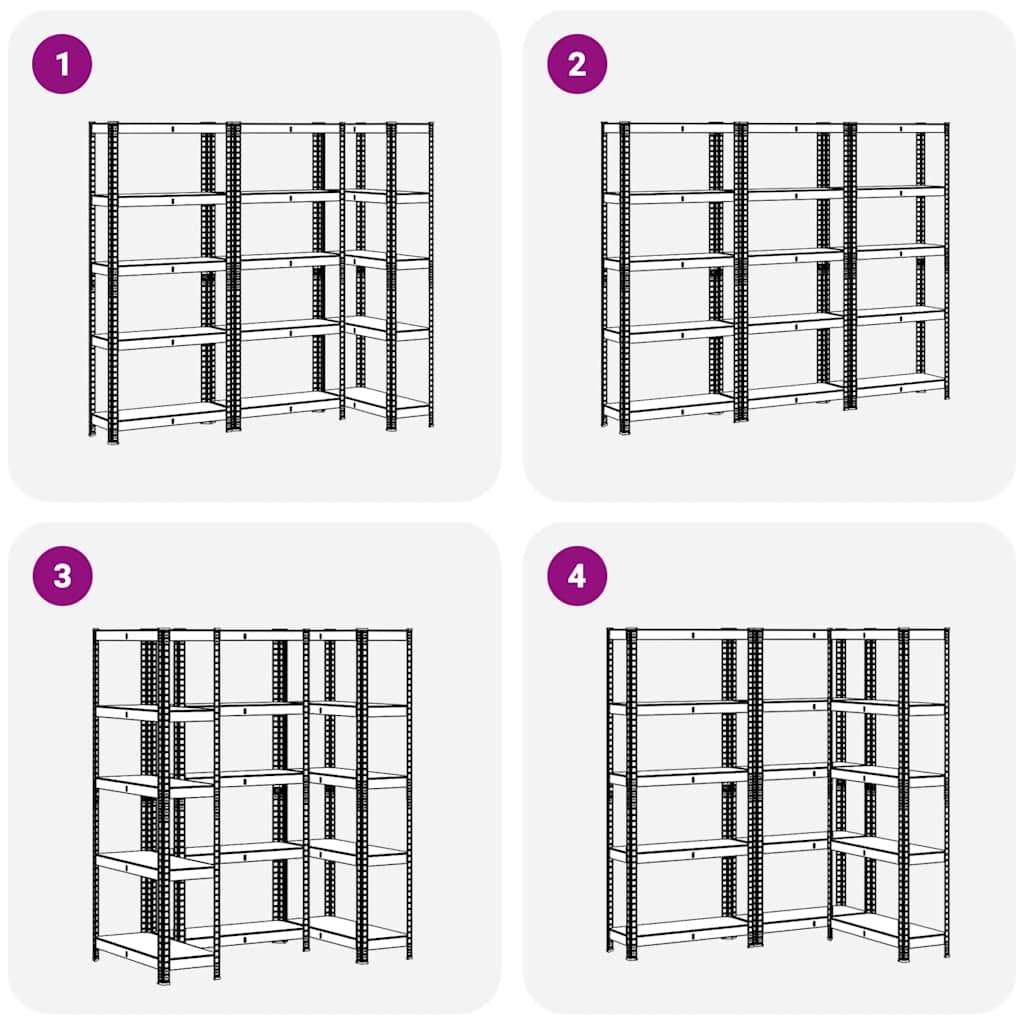 1

2

3

4