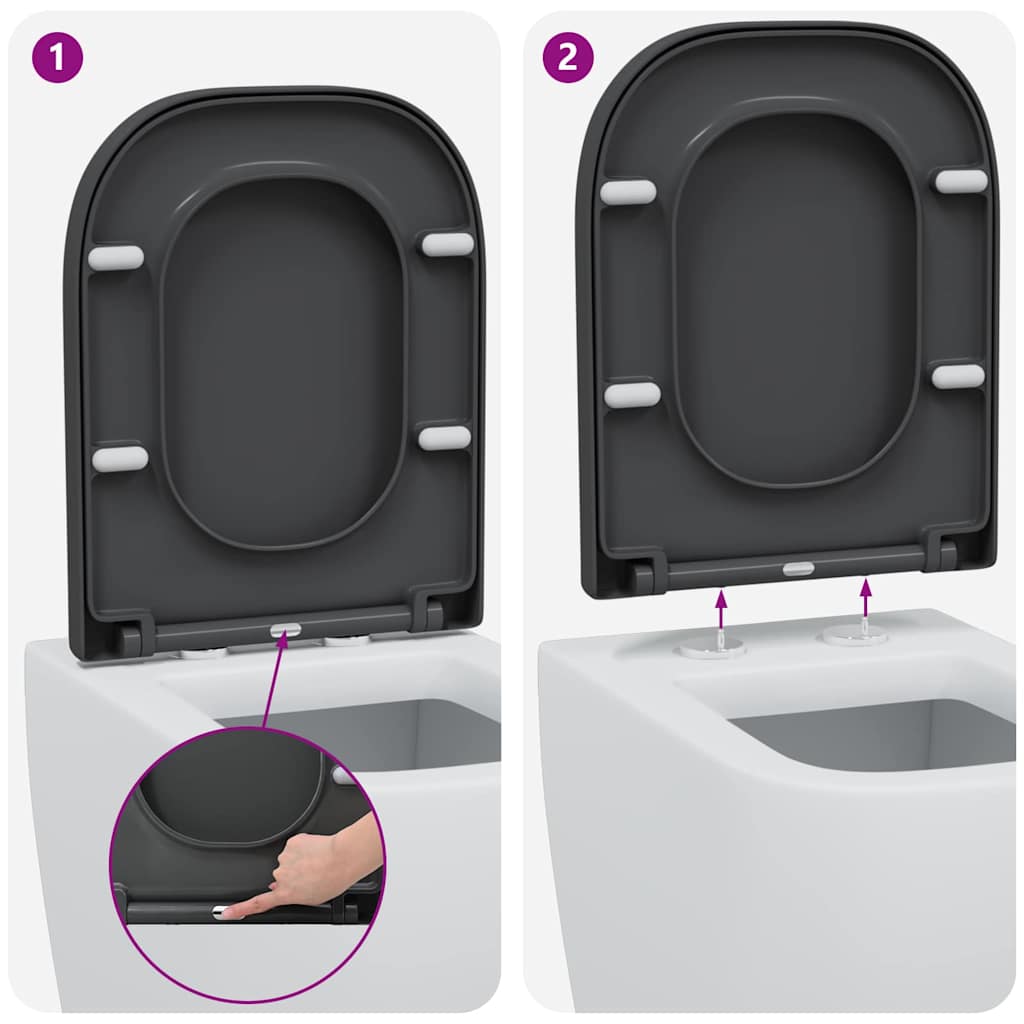 1

2