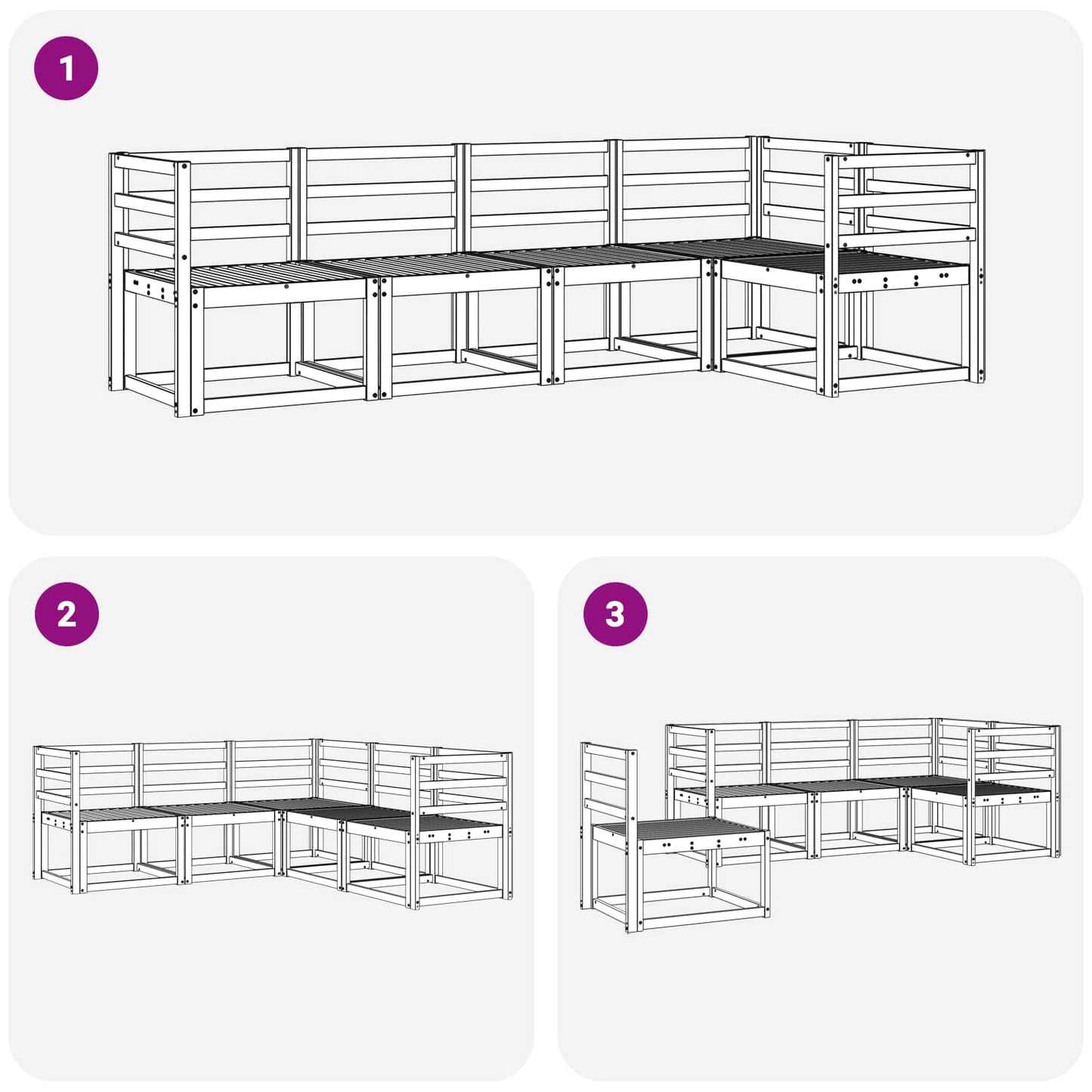 1

2

3