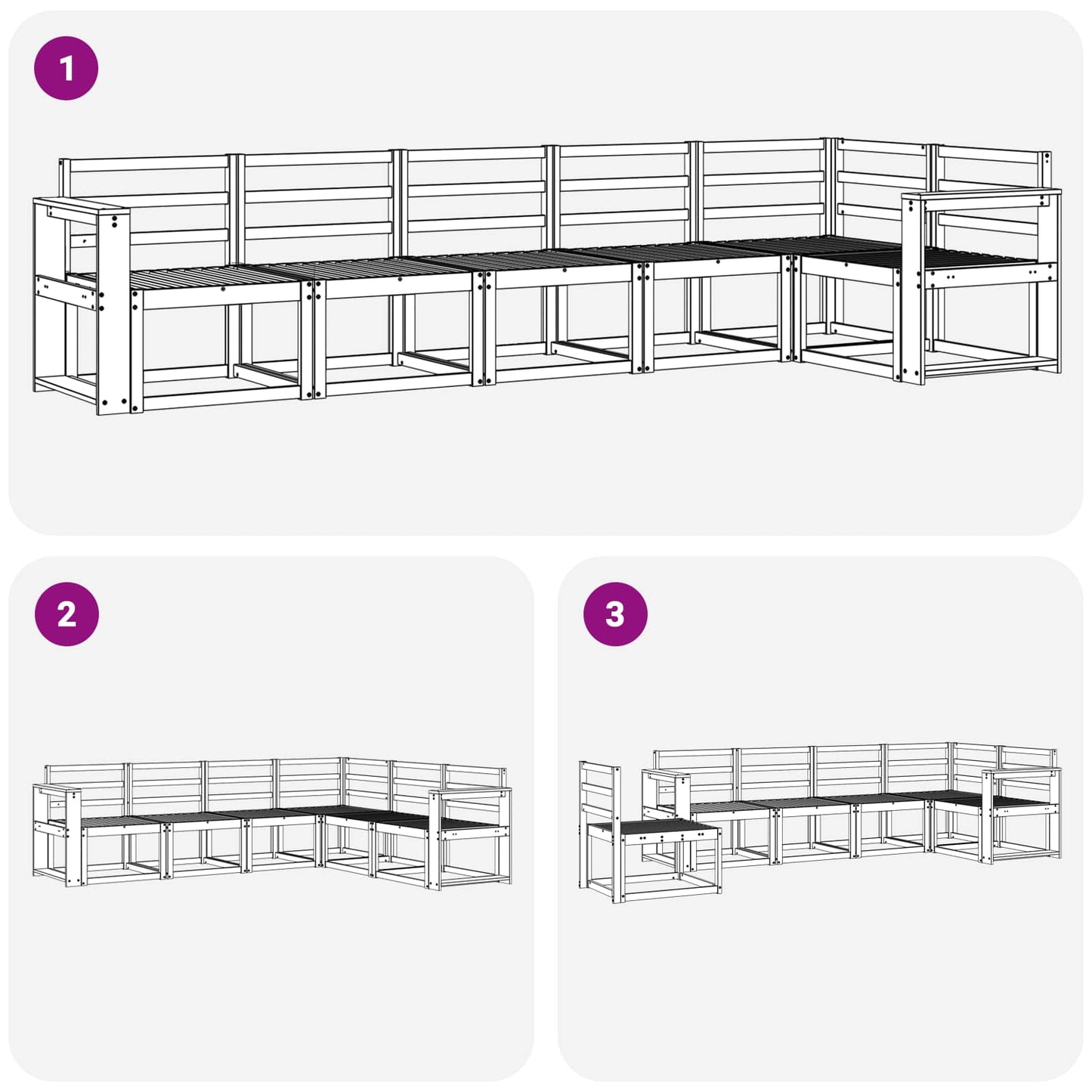 1

2

3