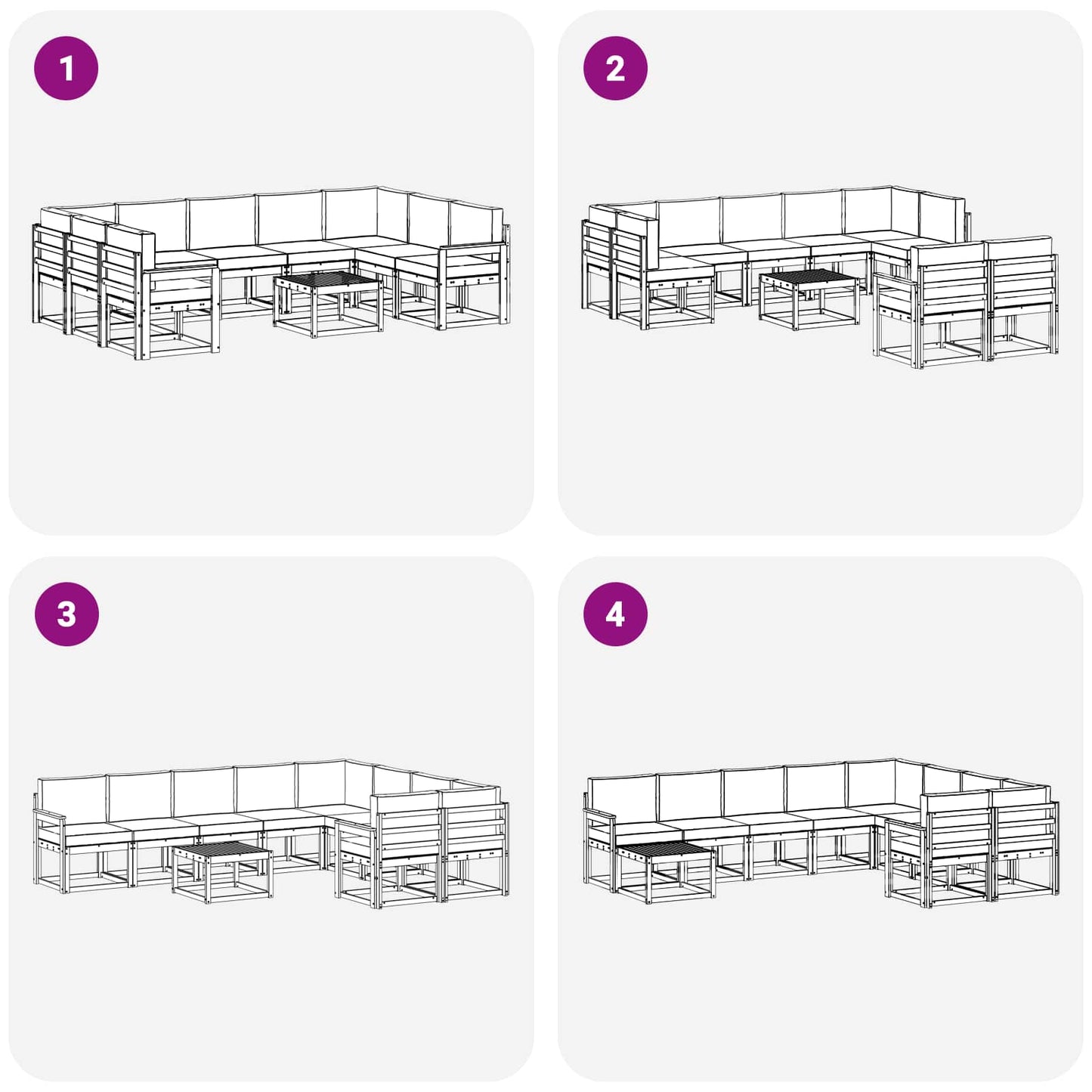 1

2

3

4