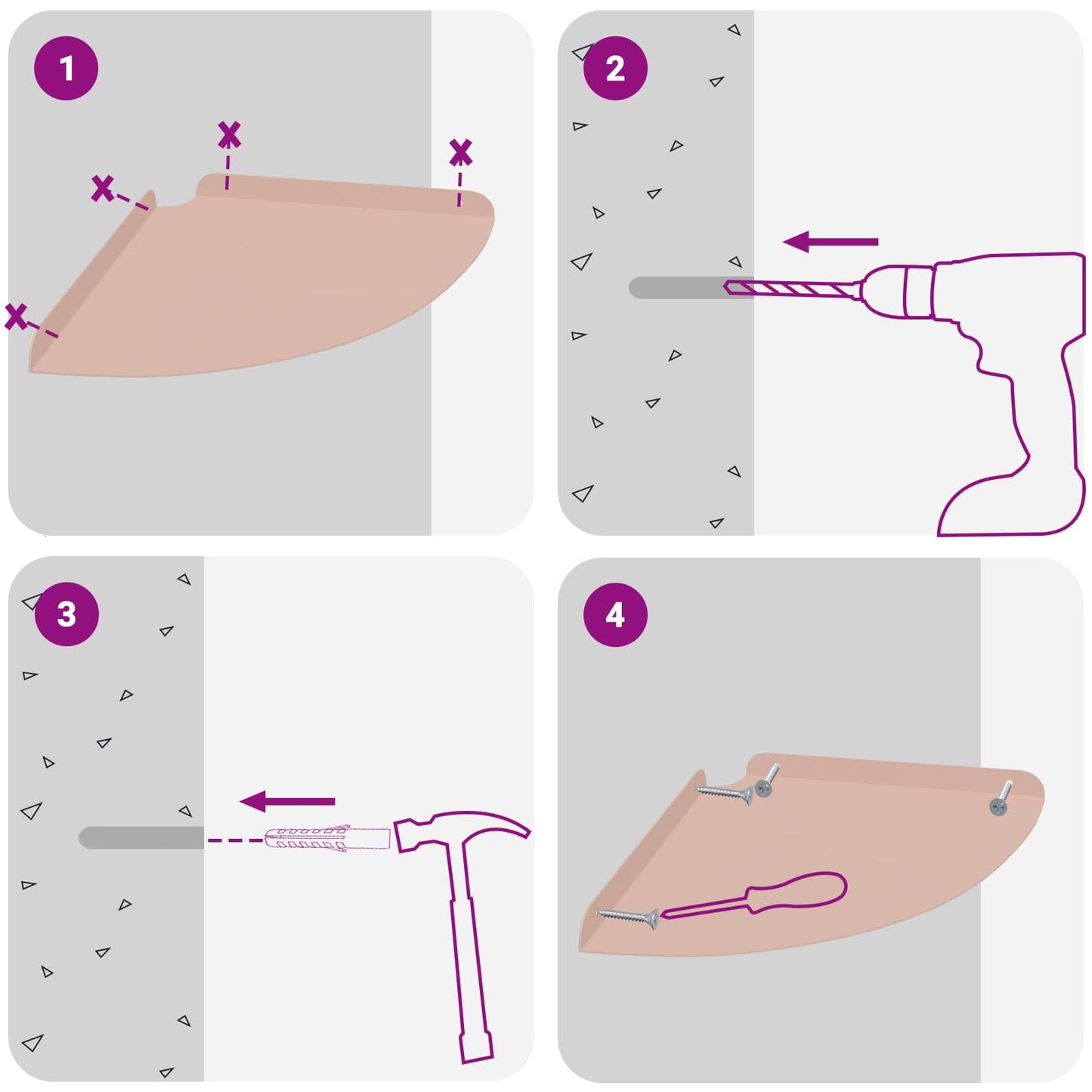 1

2

3

4