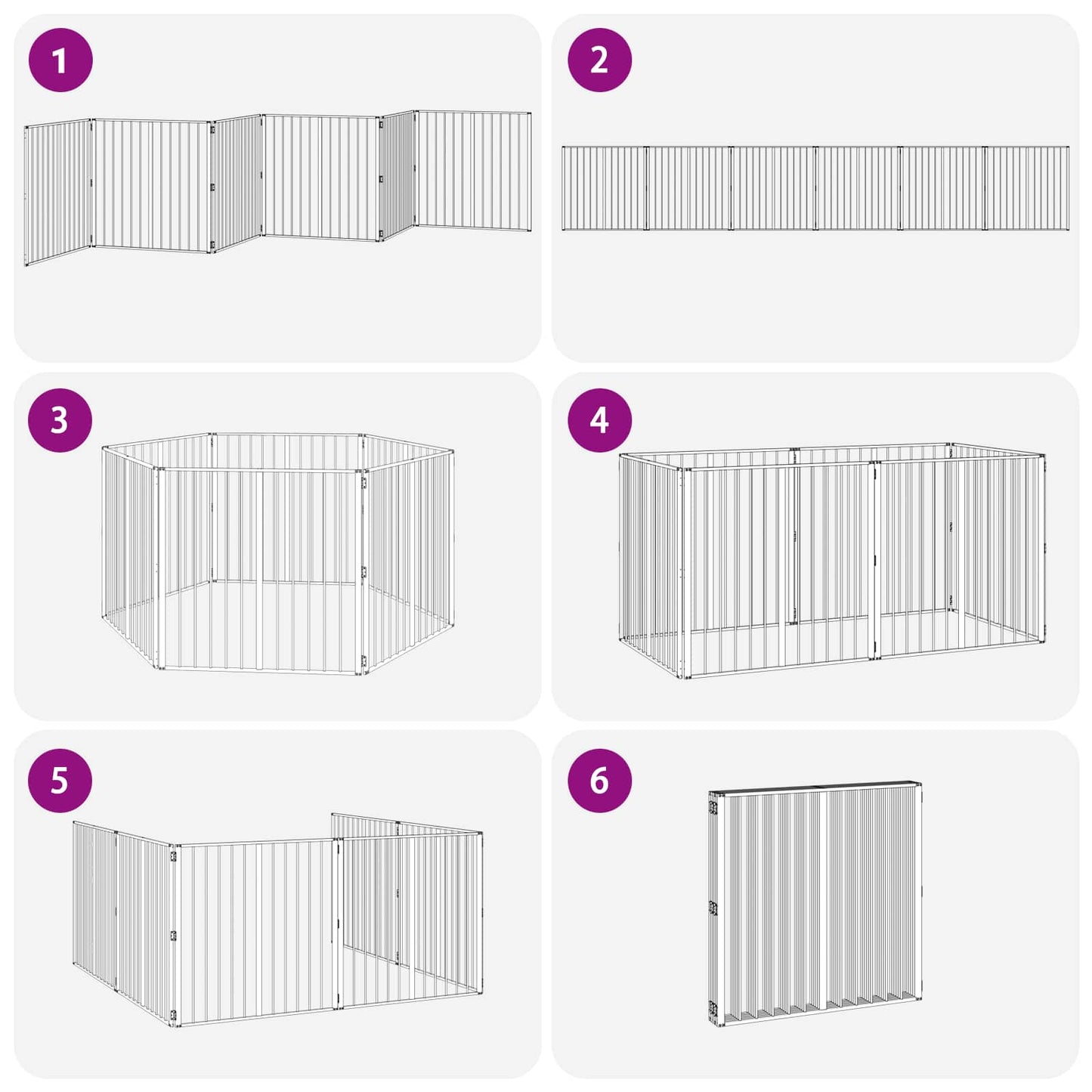 1

2

3

4

5

6