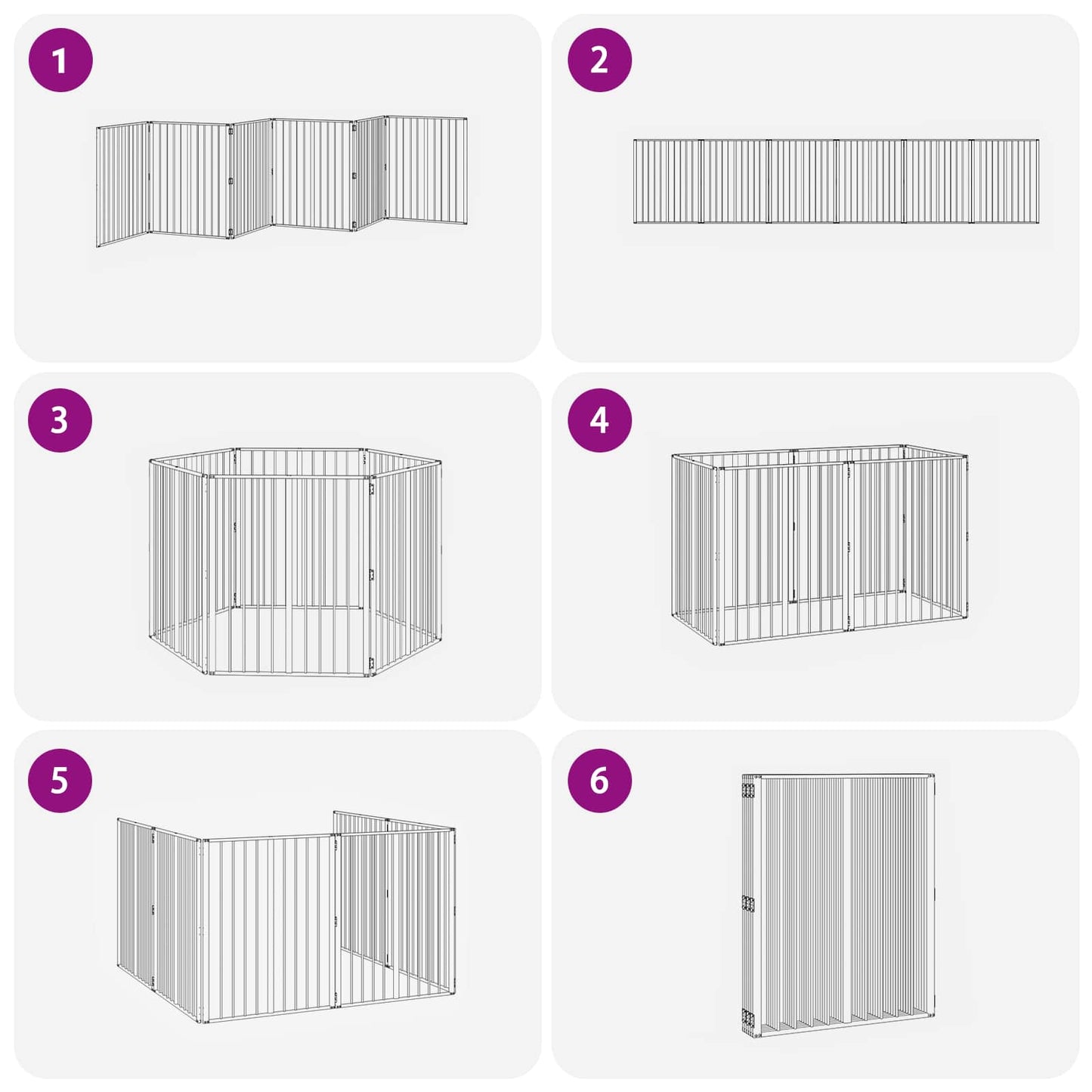 1

2

3

4

5

6