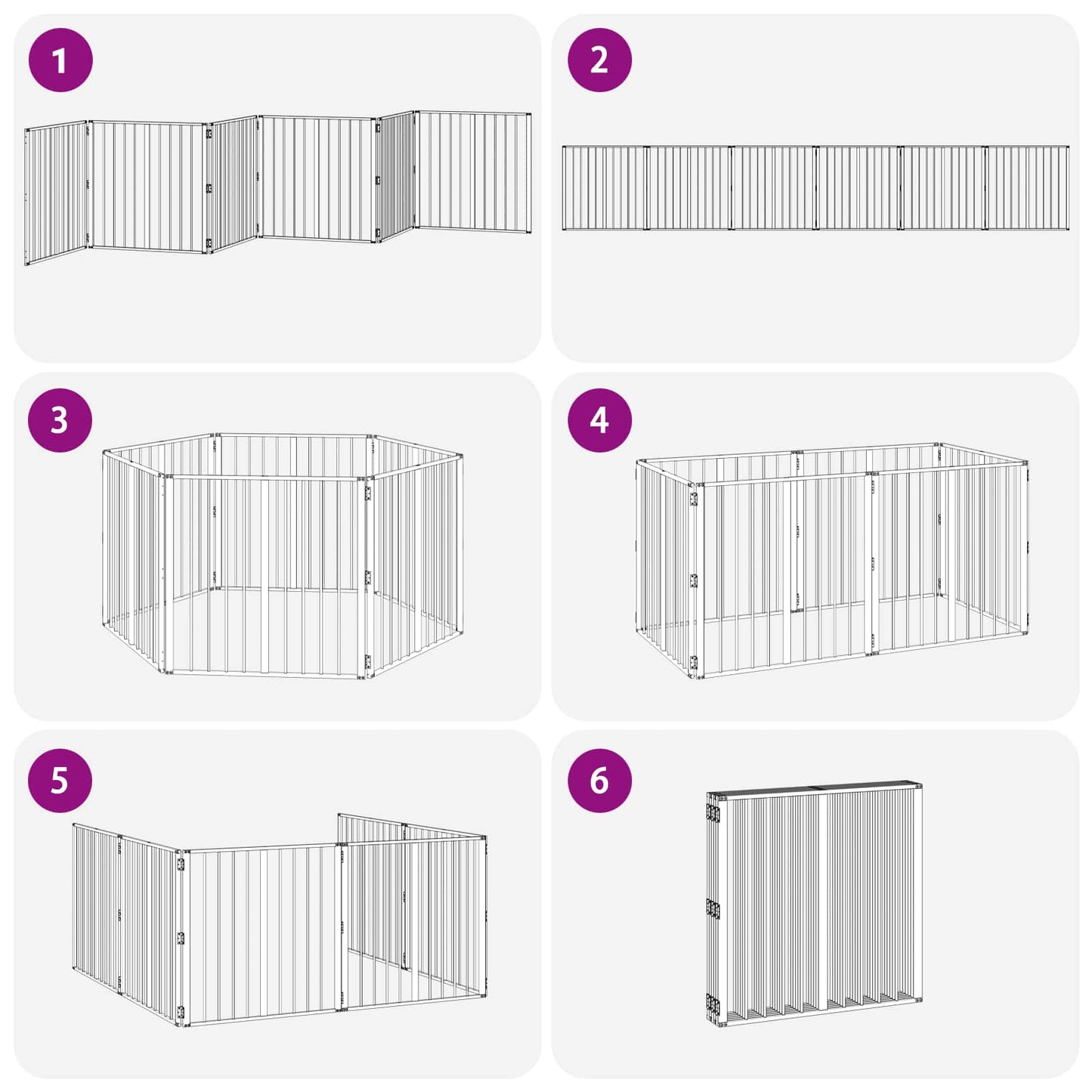 1

2

3

4

5

6