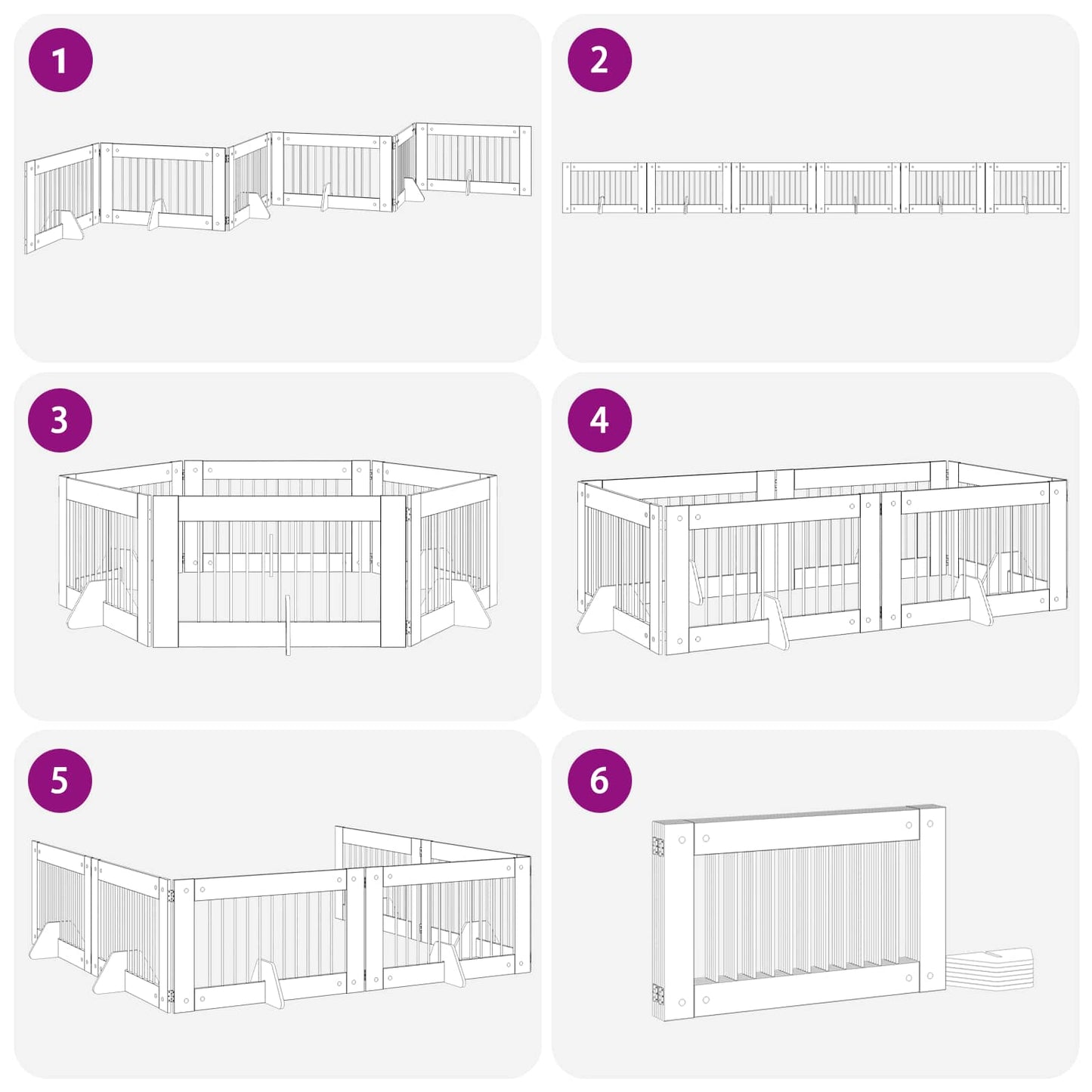 1

2

3

4

5

6