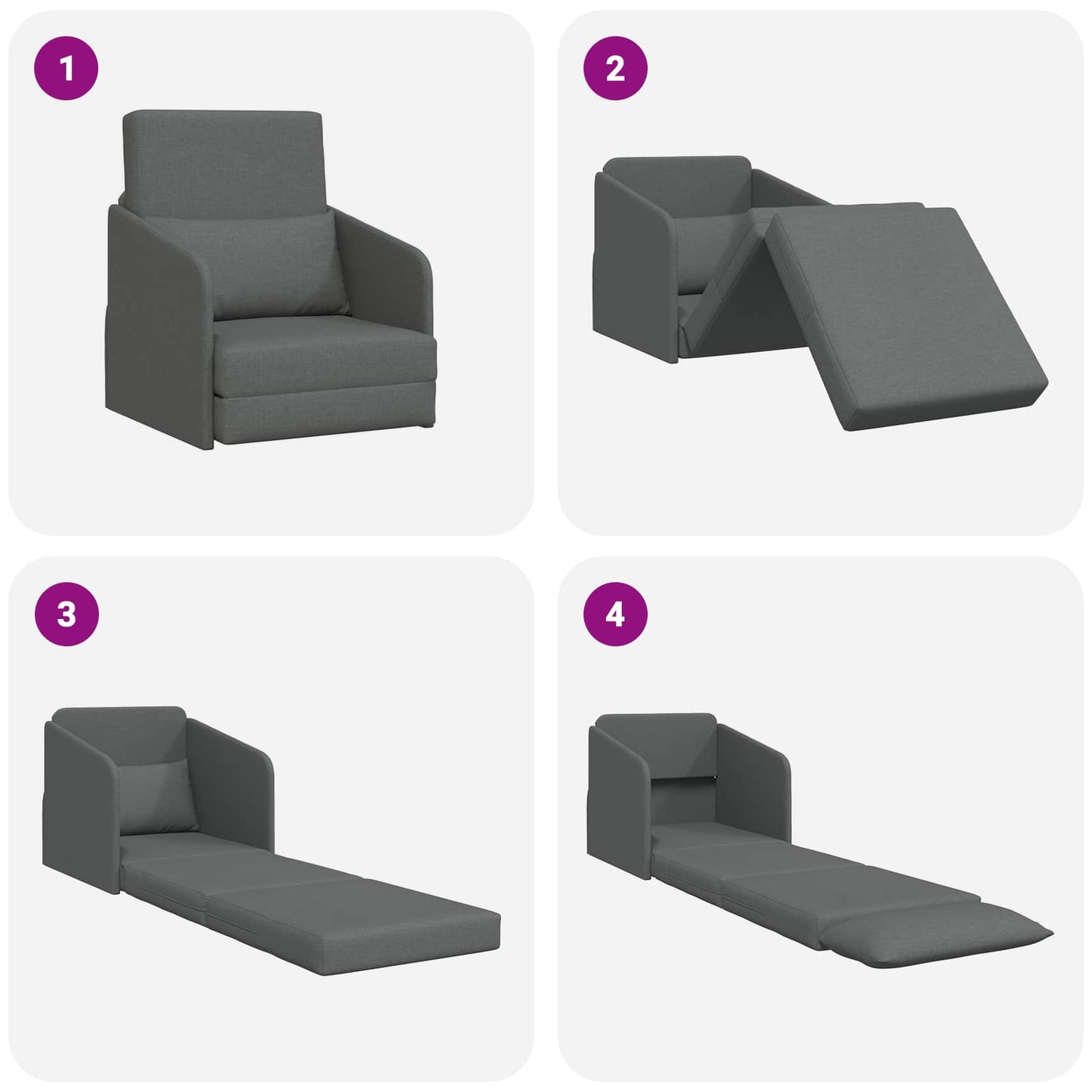 1

2

3

4