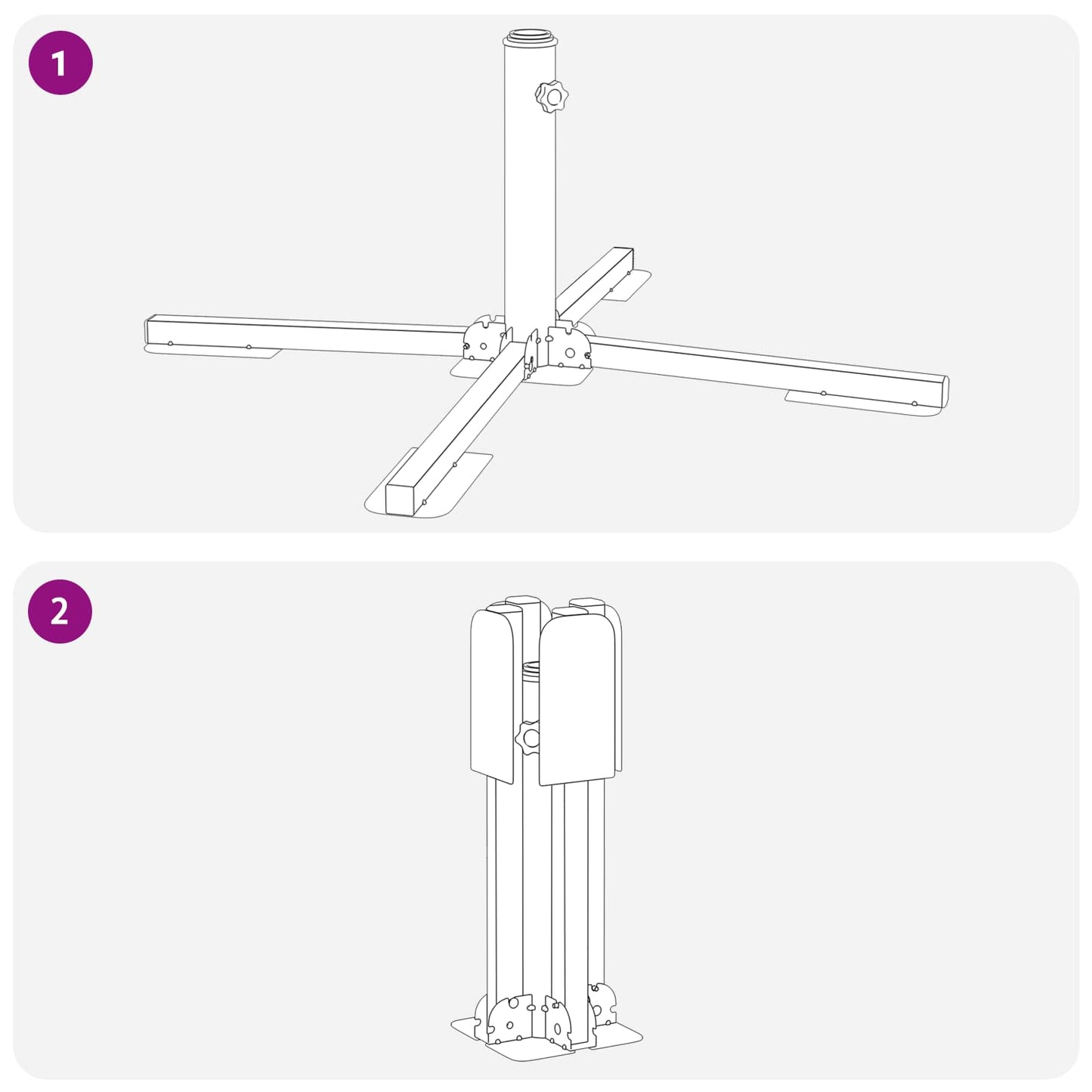 1

2