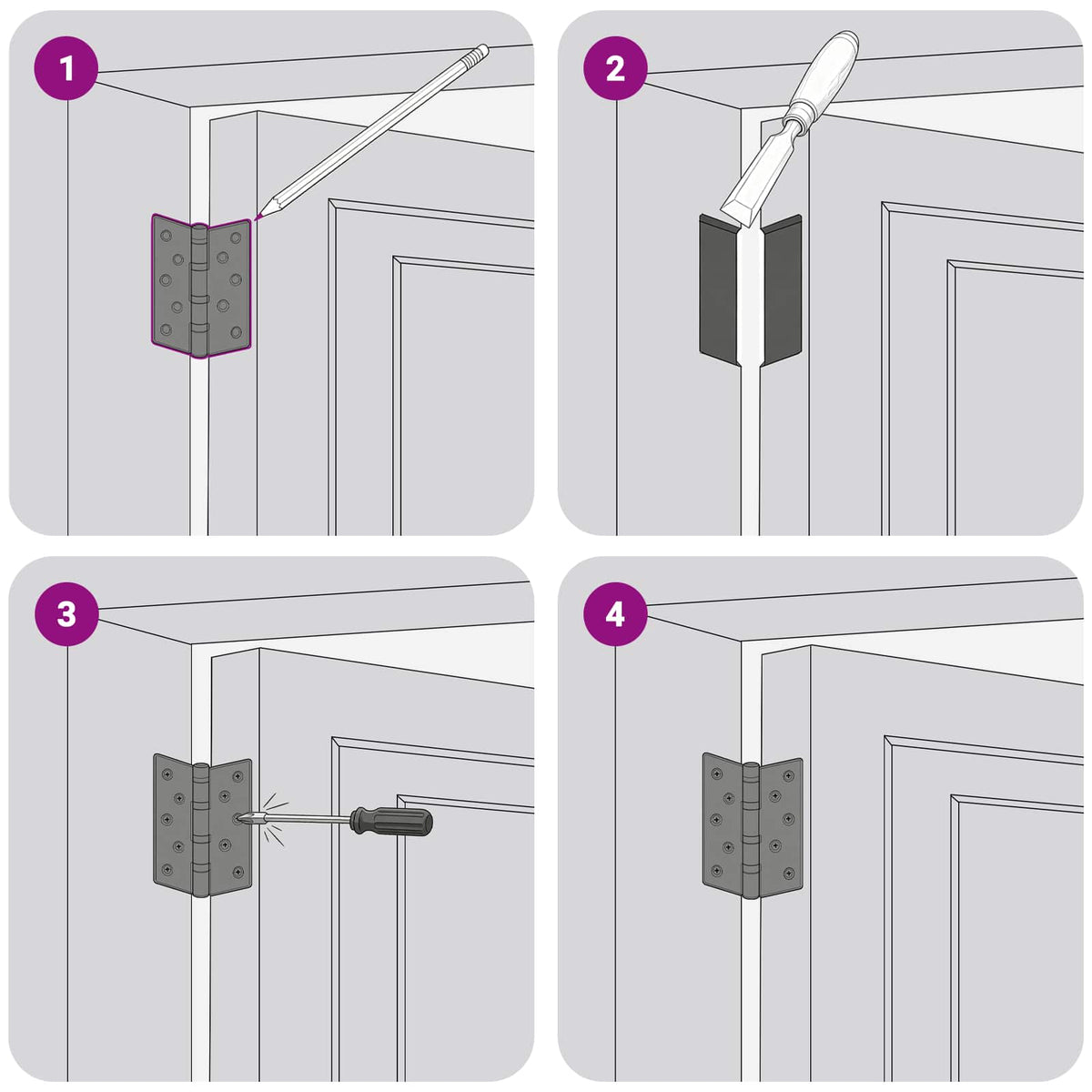 1

2

3

4