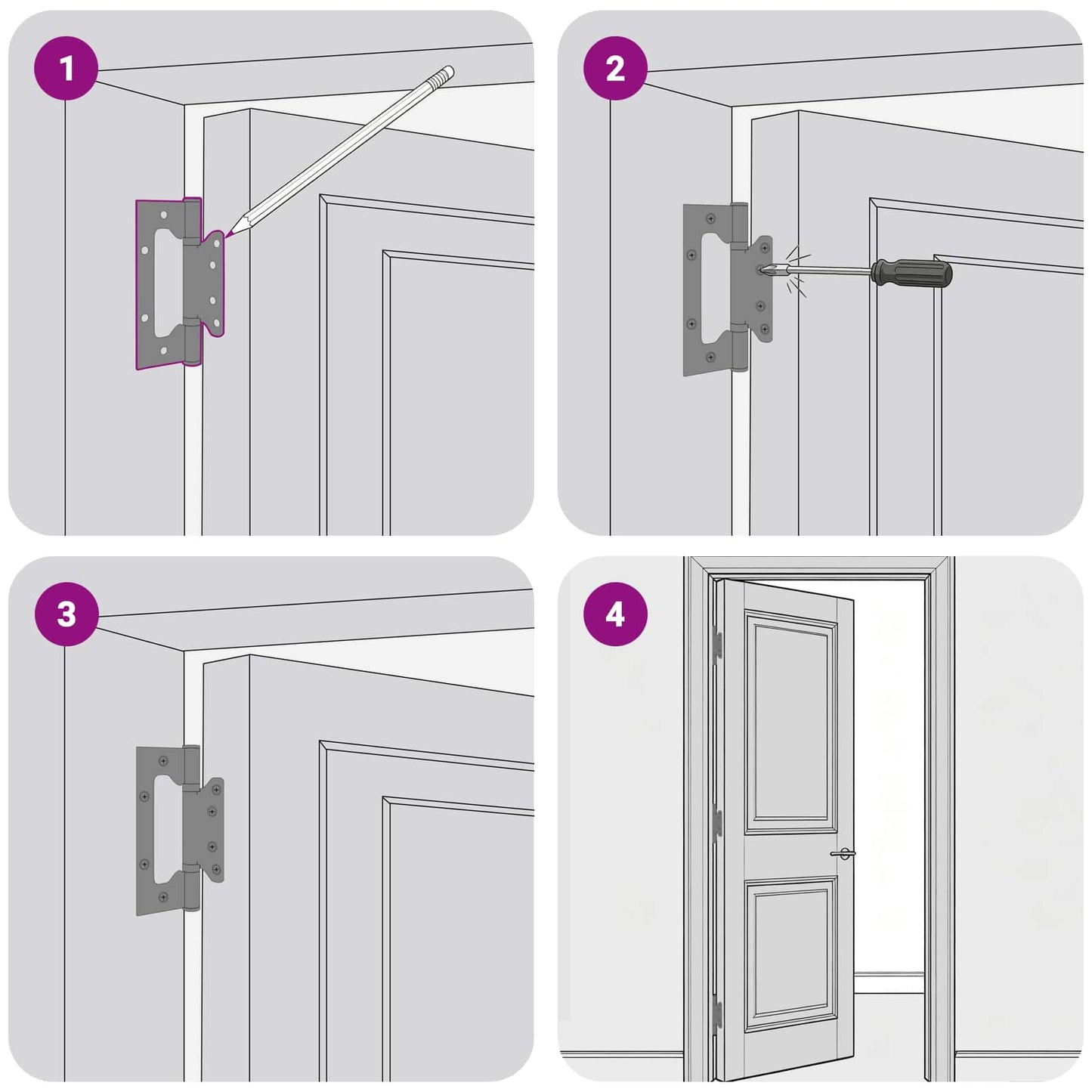 1

2

3

4